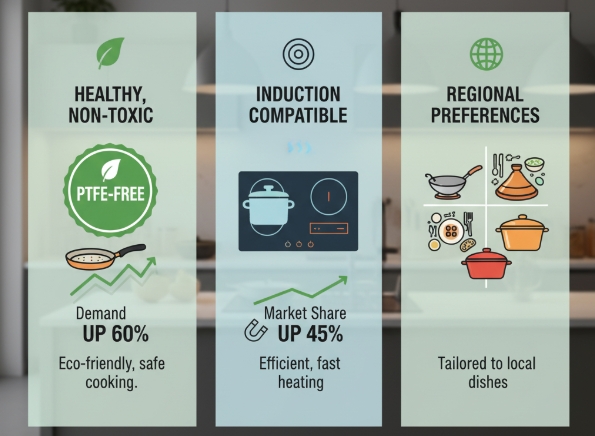 HEALTHY, NON-TOXIC

PTFE-FREE

Demand
UP 60%

Eco-friendly, safe cooking.

INDUCTION COMPATIBLE

Market Share
UP 45%

Efficient, fast heating

REGIONAL PREFERENCES

Tailored to local dishes