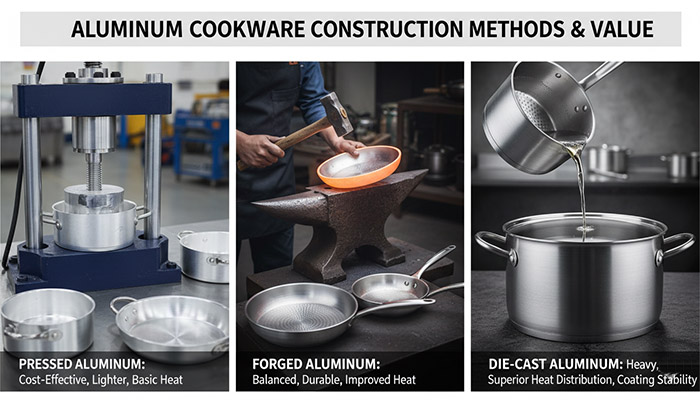 ALUMINUM COOKWARE CONSTRUCTION METHODS & VALUE

PRESSED ALUMINUM: Cost-Effective, Lighter, Basic Heat

FORGED ALUMINUM: Balanced, Durable, Improved Heat

DIE-CAST ALUMINUM: Heavy, Superior Heat Distribution, Coating Stability