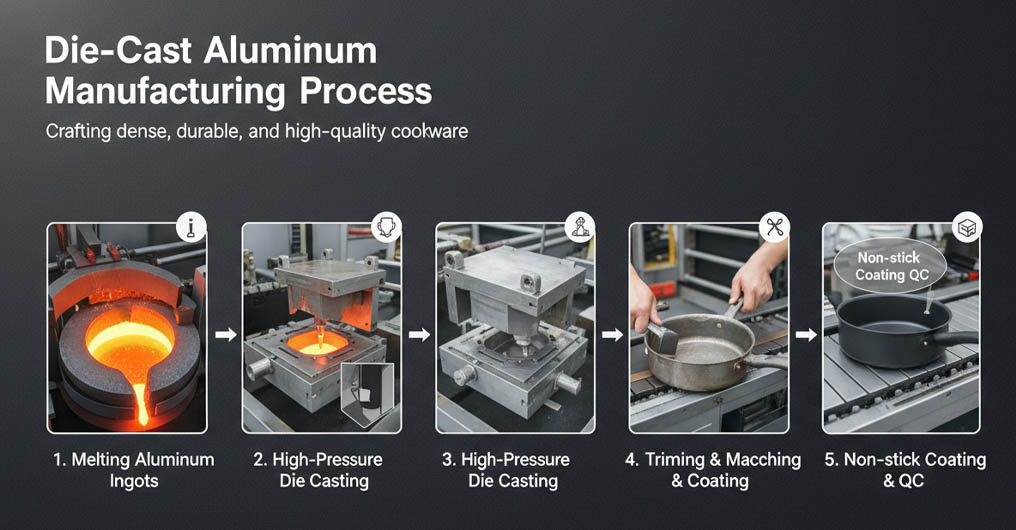 Die-Cast Aluminum Manufacturing Process

Crafting dense, durable, and high-quality cookware

Non-stick Coating QC

1. Melting Aluminum Ingots

2. High-Pressure Die Casting

3. High-Pressure Die Casting

4. Triming & Macching & Coating

5. Non-stick Coating & QC